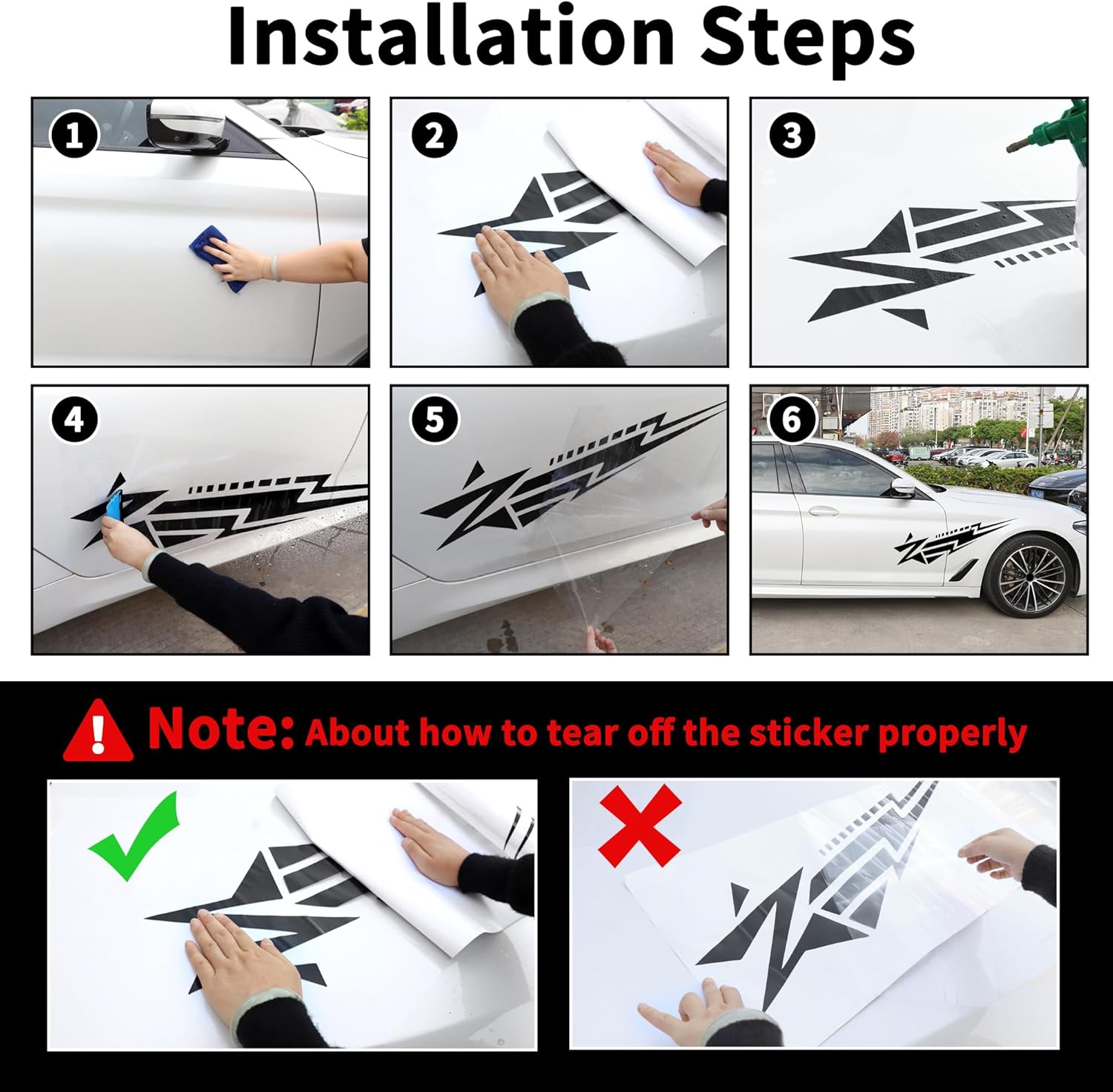 Installation Steps

1

2

3

4

5

6

Note: About how to tear off the sticker properly